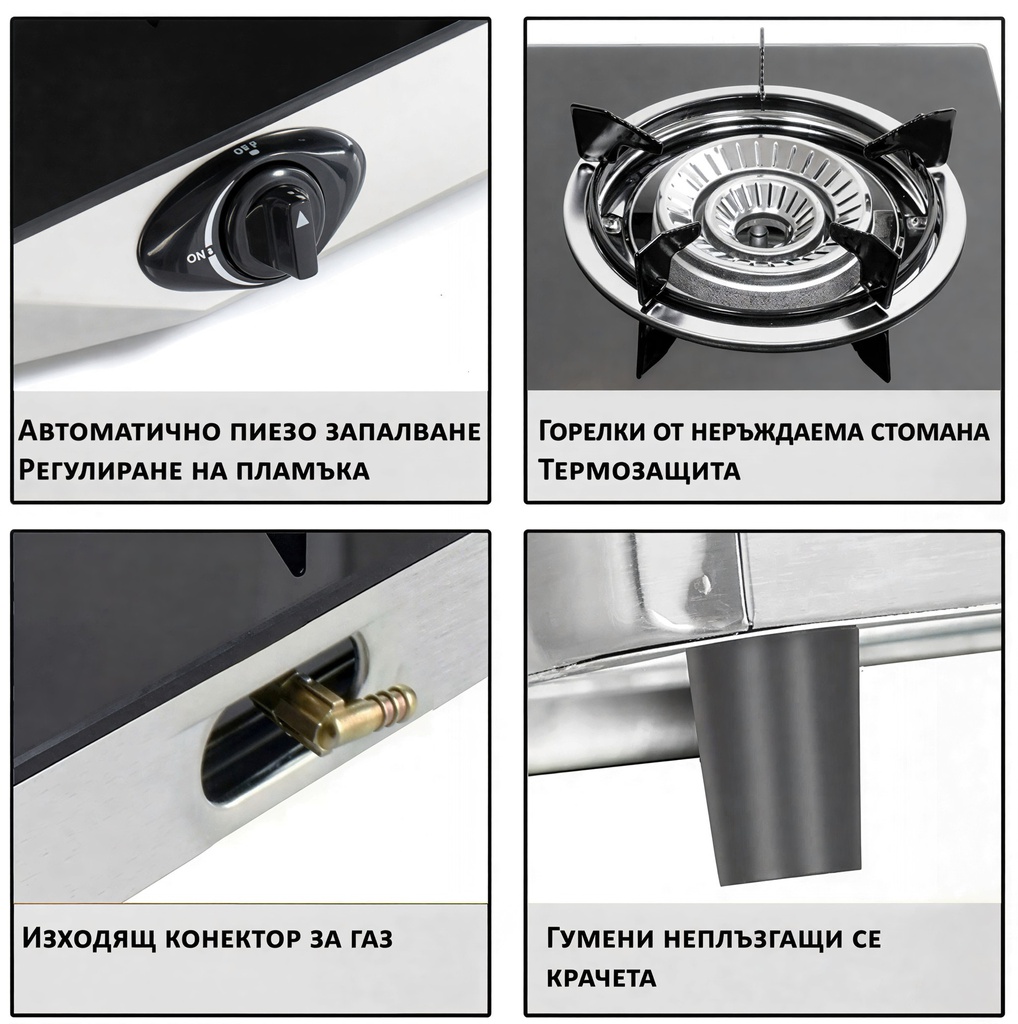 OFF

ON

Автоматично пиезо запалване
Регулиране на пламъка

Горелки от неръждаема стомана
Термозащита

Изходящ конектор за газ

Гумени неплъзгащи се крачета